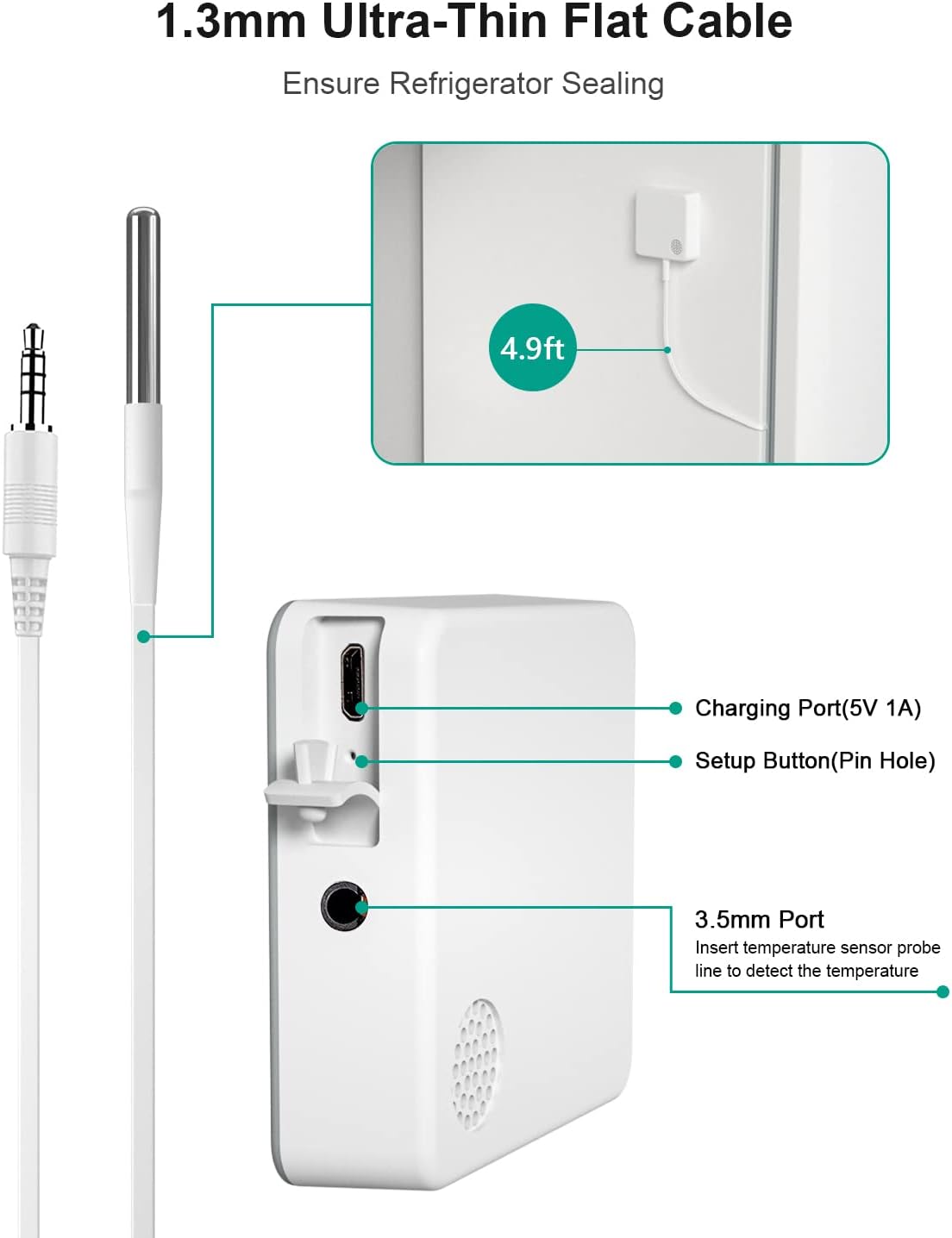 1.3mm Ultra-Thin Flat Cable

Ensure Refrigerator Sealing

4.9ft

Charging Port(5V 1A)

Setup Button(Pin Hole)

3.5mm Port
Insert temperature sensor probe line to detect the temperature