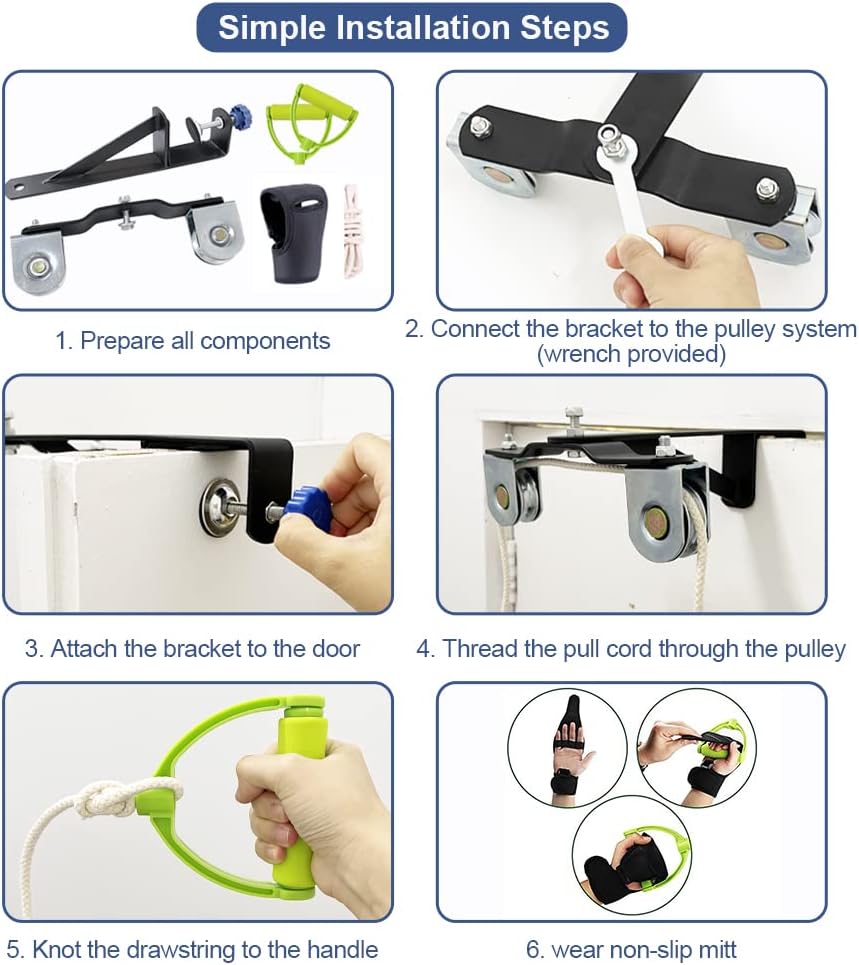 Simple Installation Steps

1. Prepare all components

2. Connect the bracket to the pulley system (wrench provided)

3. Attach the bracket to the door

4. Thread the pull cord through the pulley

5. Knot the drawstring to the handle

6. wear non-slip mitt