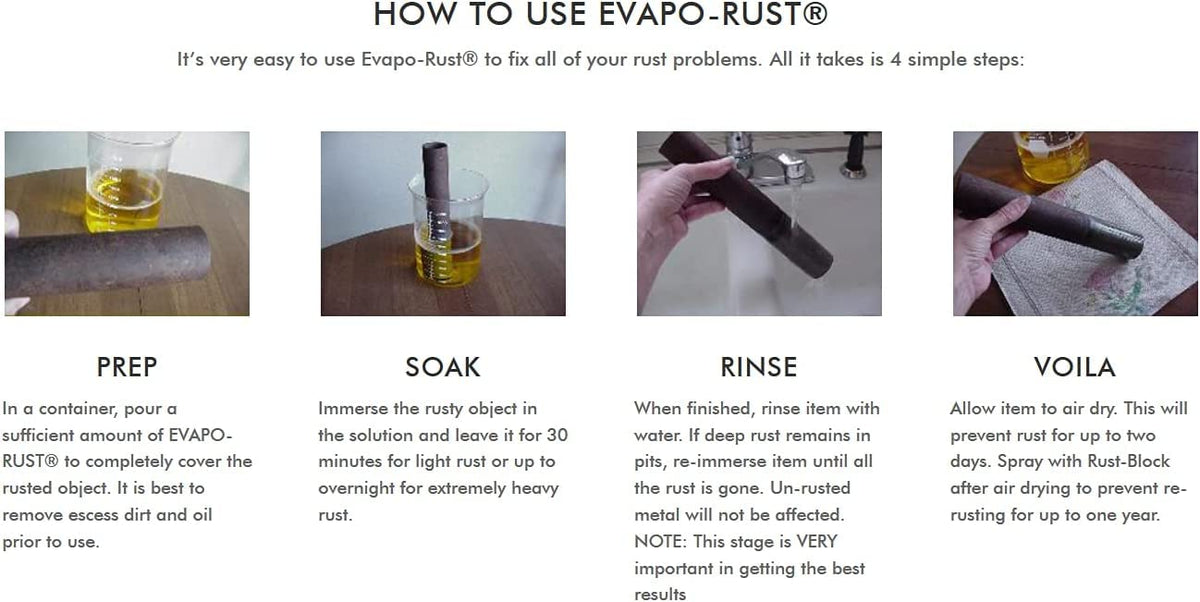 HOW TO USE EVAPO-RUST®

It's very easy to use Evapo-Rust® to fix all of your rust problems. All it takes is 4 simple steps:

PREP

In a container, pour a sufficient amount of EVAPO-RUST® to completely cover the rusted object. It is best to remove escess dirt and oil prior to use.

SOAK

Immerse the rusty object in the solution and leave it for 30 minutes for light rust or up to overnight for extremely heavy rust.

RINSE

When finished, rinse item with water. If deep rust remains in pits, re-immerse item until all the rust is gone. Un-rusted metal will not be affected. NOTE: This stage is VERY important in getting the best results

VOILA

Allow item to air dry. This will prevent rust for up to two days. Spray with Rust-Block after air drying to prevent re-rusting for up to one year.