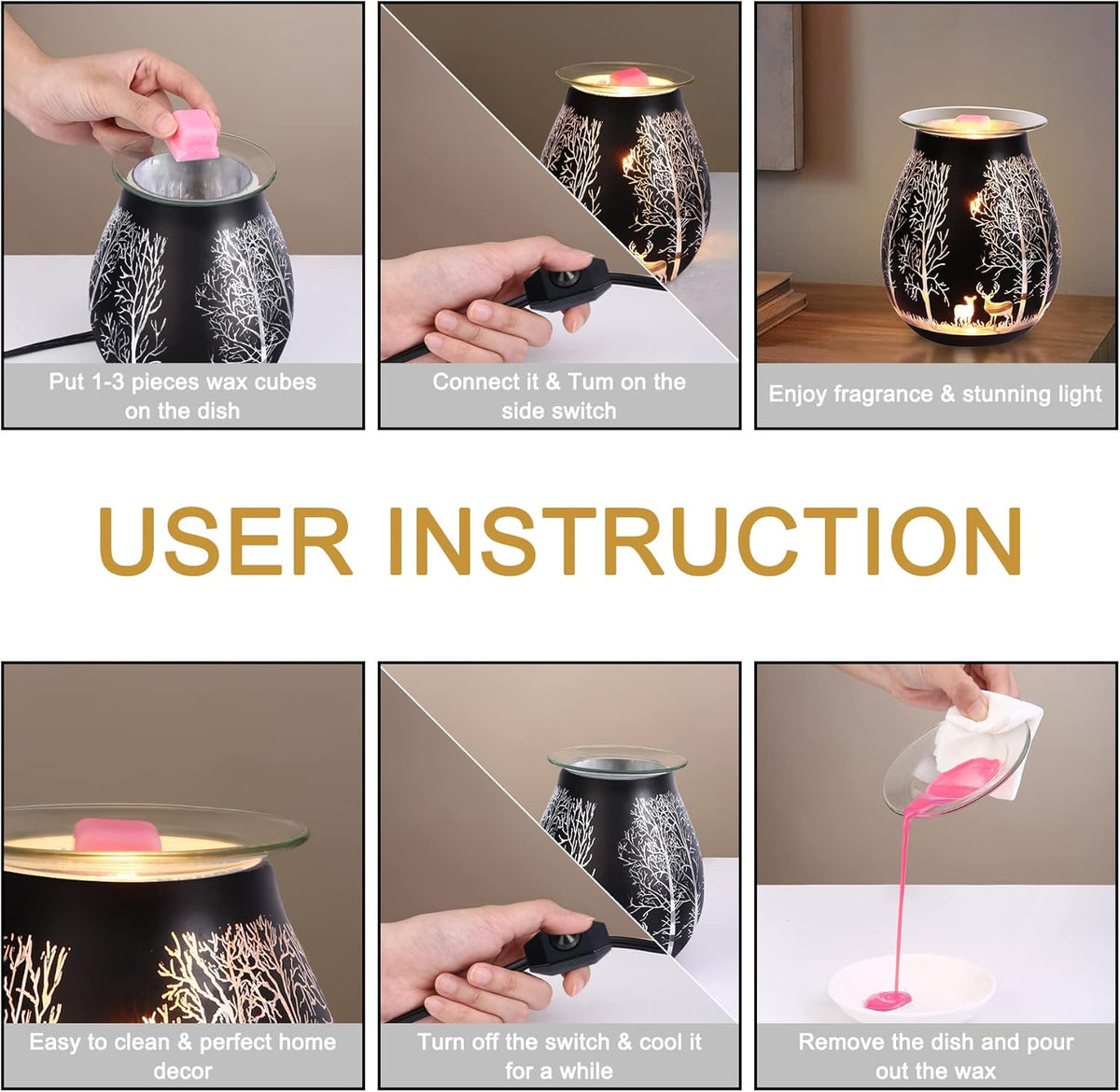 Put 1-3 pieces wax cubes on the dish

Connect it & Tum on the side switch

Enjoy fragrance & stunning light

USER INSTRUCTION

Easy to clean & perfect home decor

Turn off the switch & cool it for a while

Remove the dish and pour out the wax