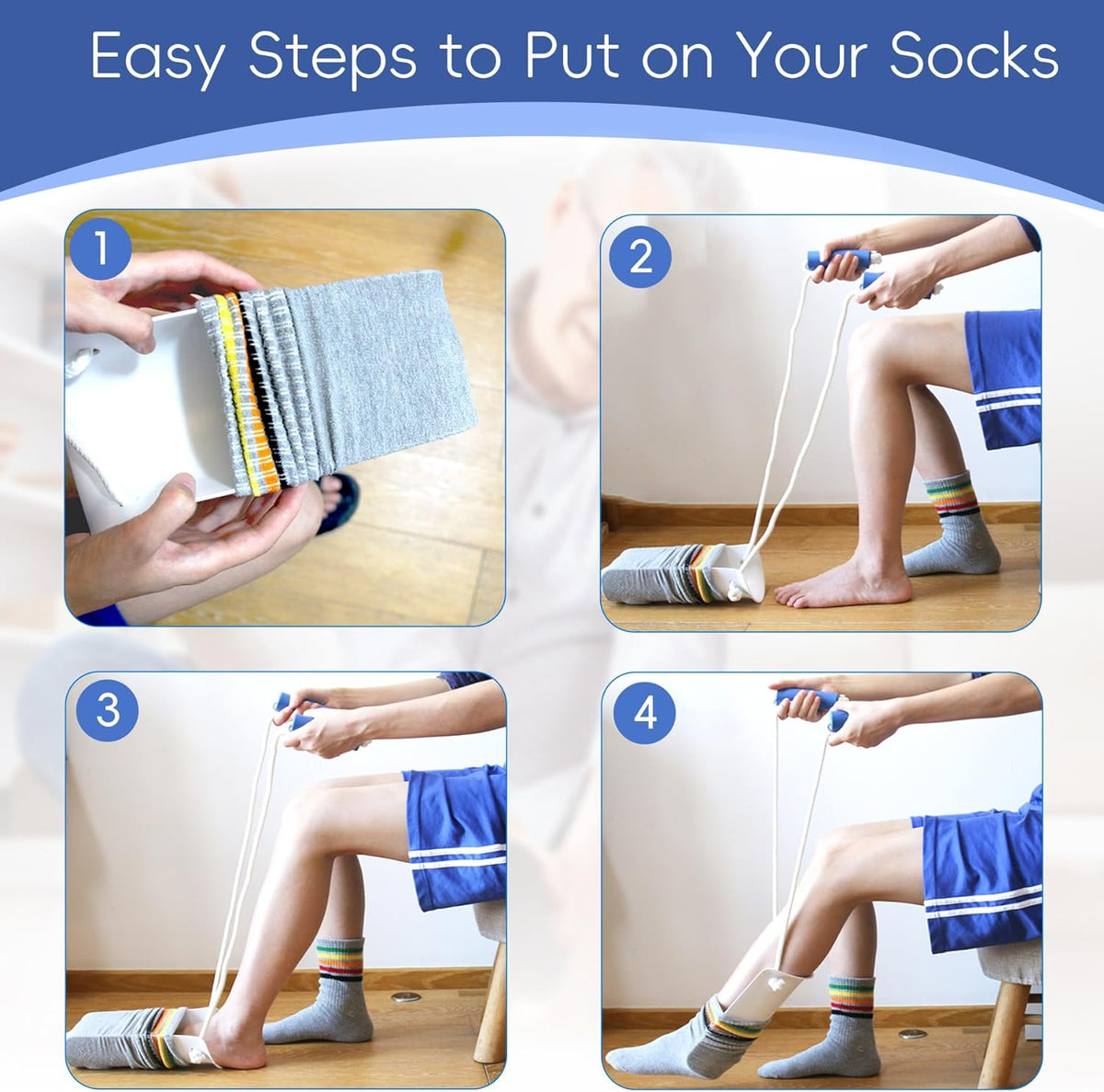 Easy Steps to Put on Your Socks

1

2

3

4