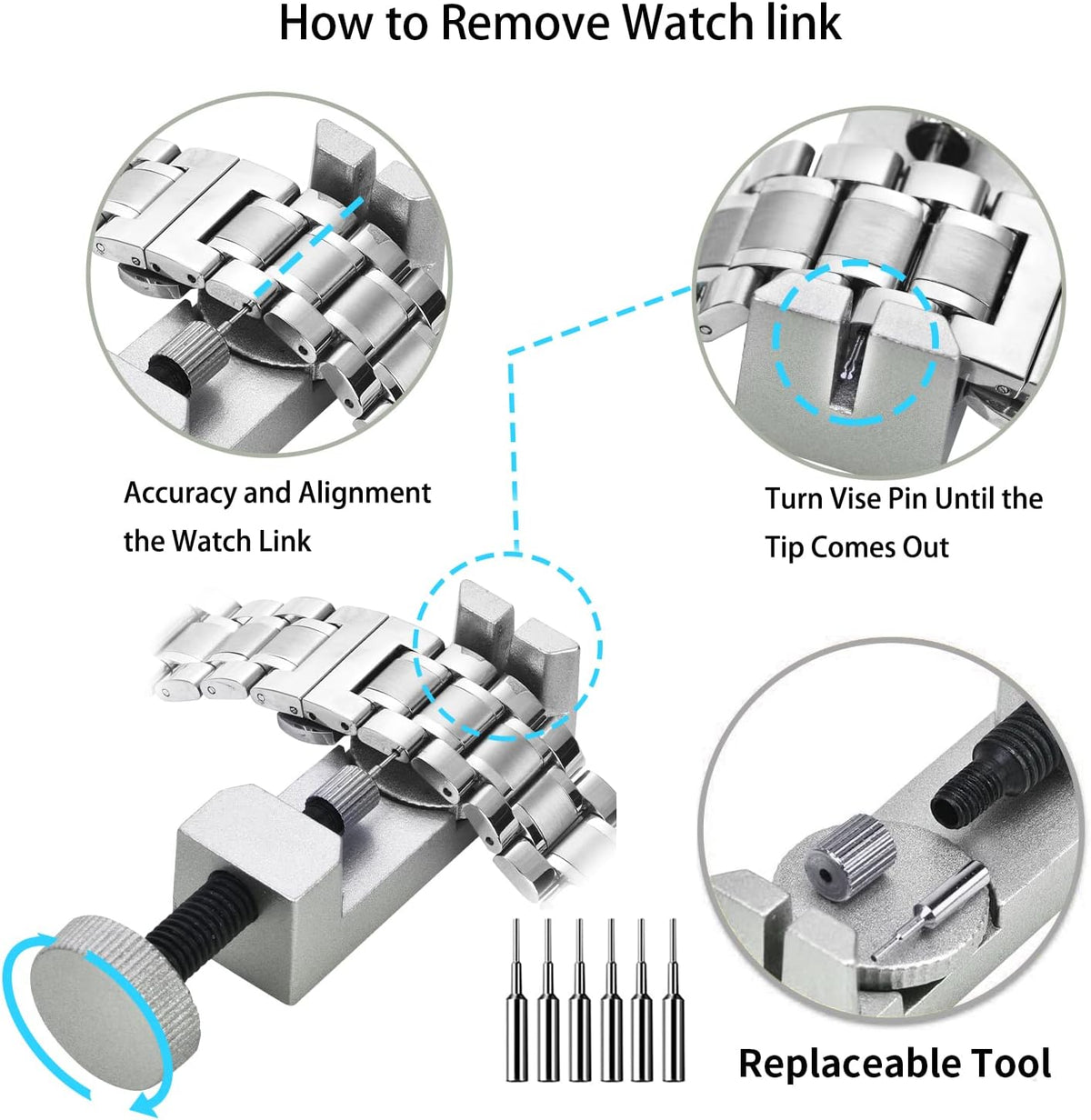 How to Remove Watch link

Accuracy and Alignment the Watch Link

Turn Vise Pin Until the Tip Comes Out

Replaceable Tool