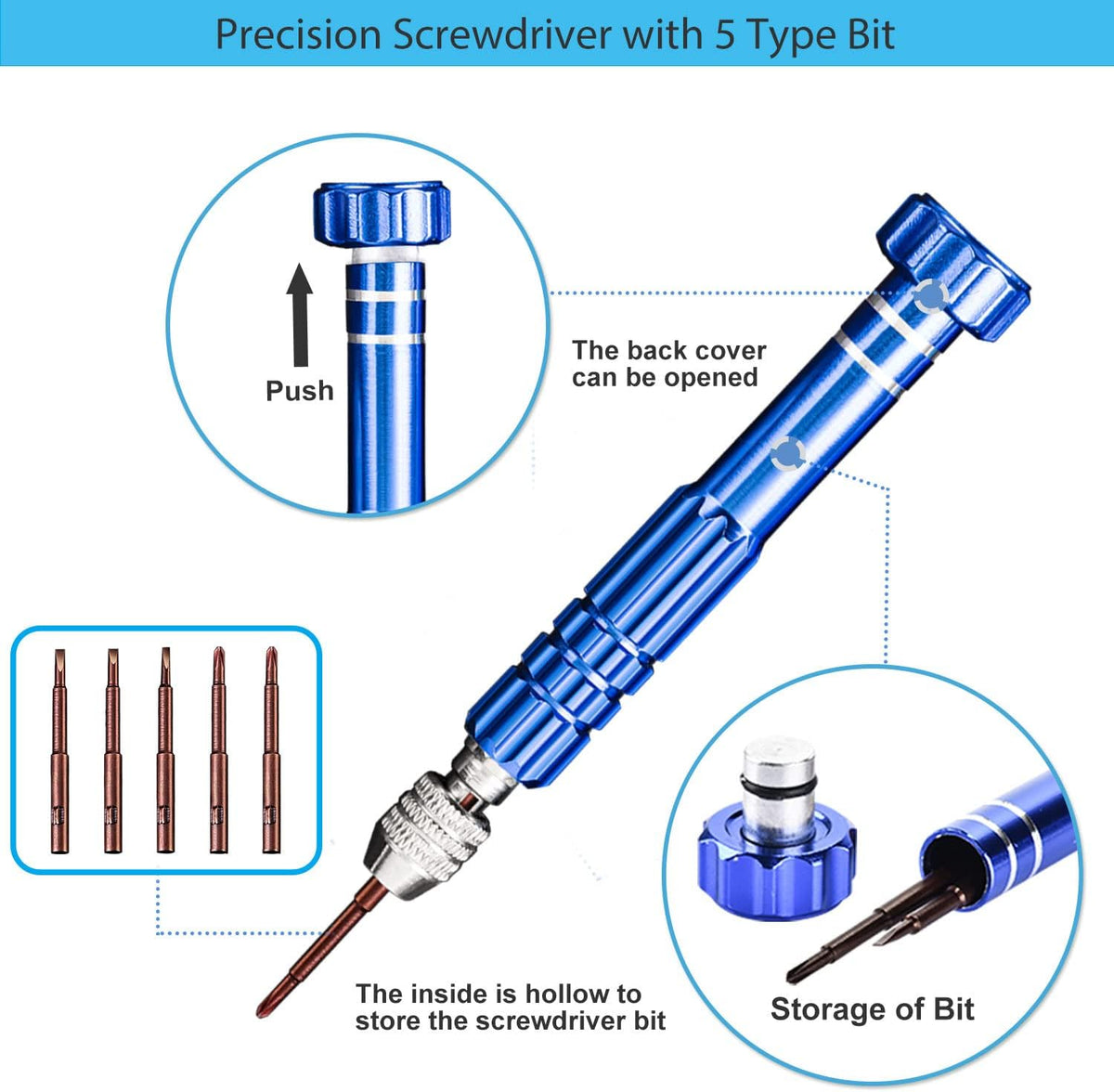 Precision Screwdriver with 5 Type Bit

Push

The back cover can be opened

The inside is hollow to store the screwdriver bit

Storage of Bit