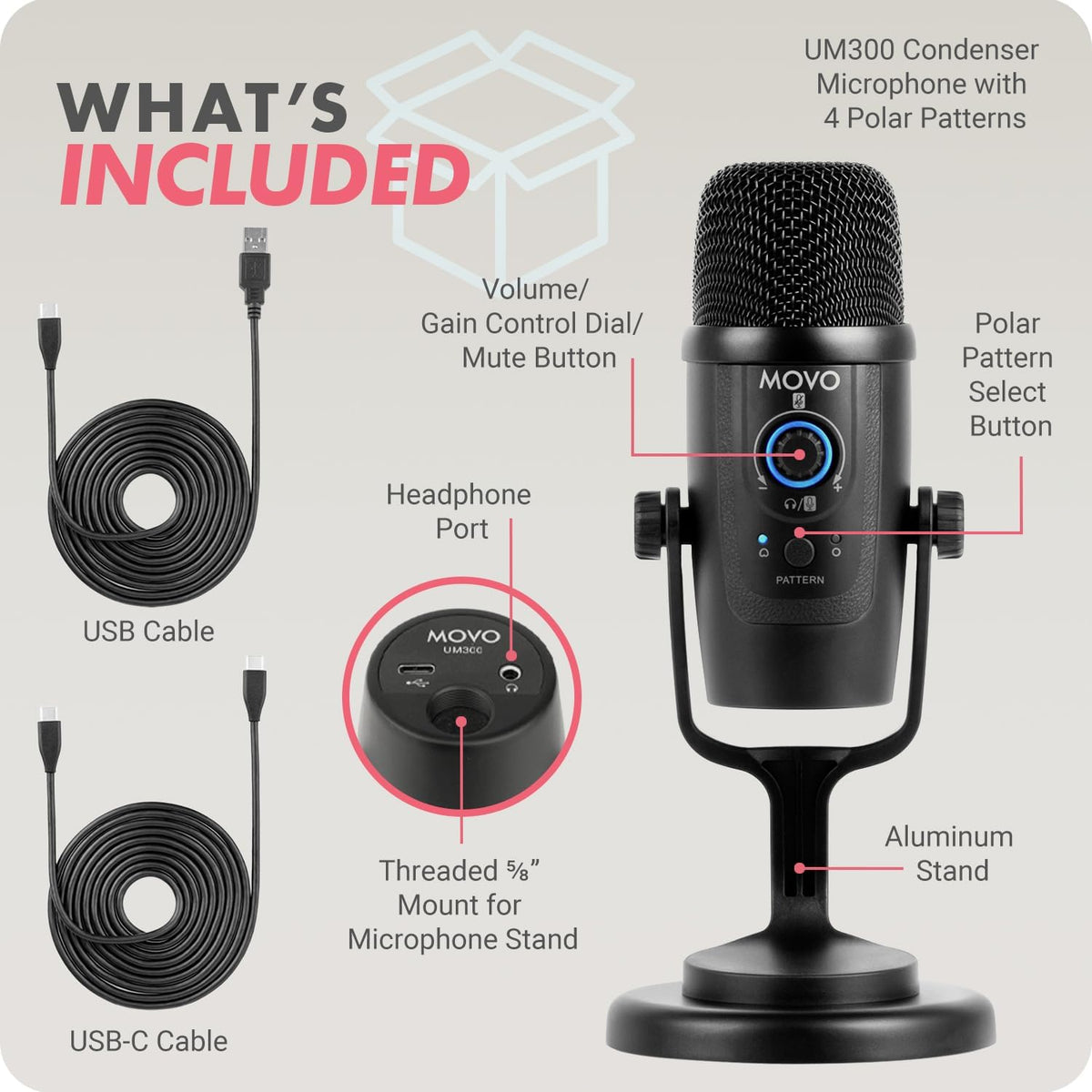 WHAT'S INCLUDED

UM300 Condenser Microphone with 4 Polar Patterns

Volume/ Gain Control Dial/ Mute Button

Polar Pattern Select Button

MOVO

PATTERN

Headphone Port

MOVO
UM300

USB Cable

Threaded ⅝" Mount for Microphone Stand

Aluminum Stand

USB-C Cable