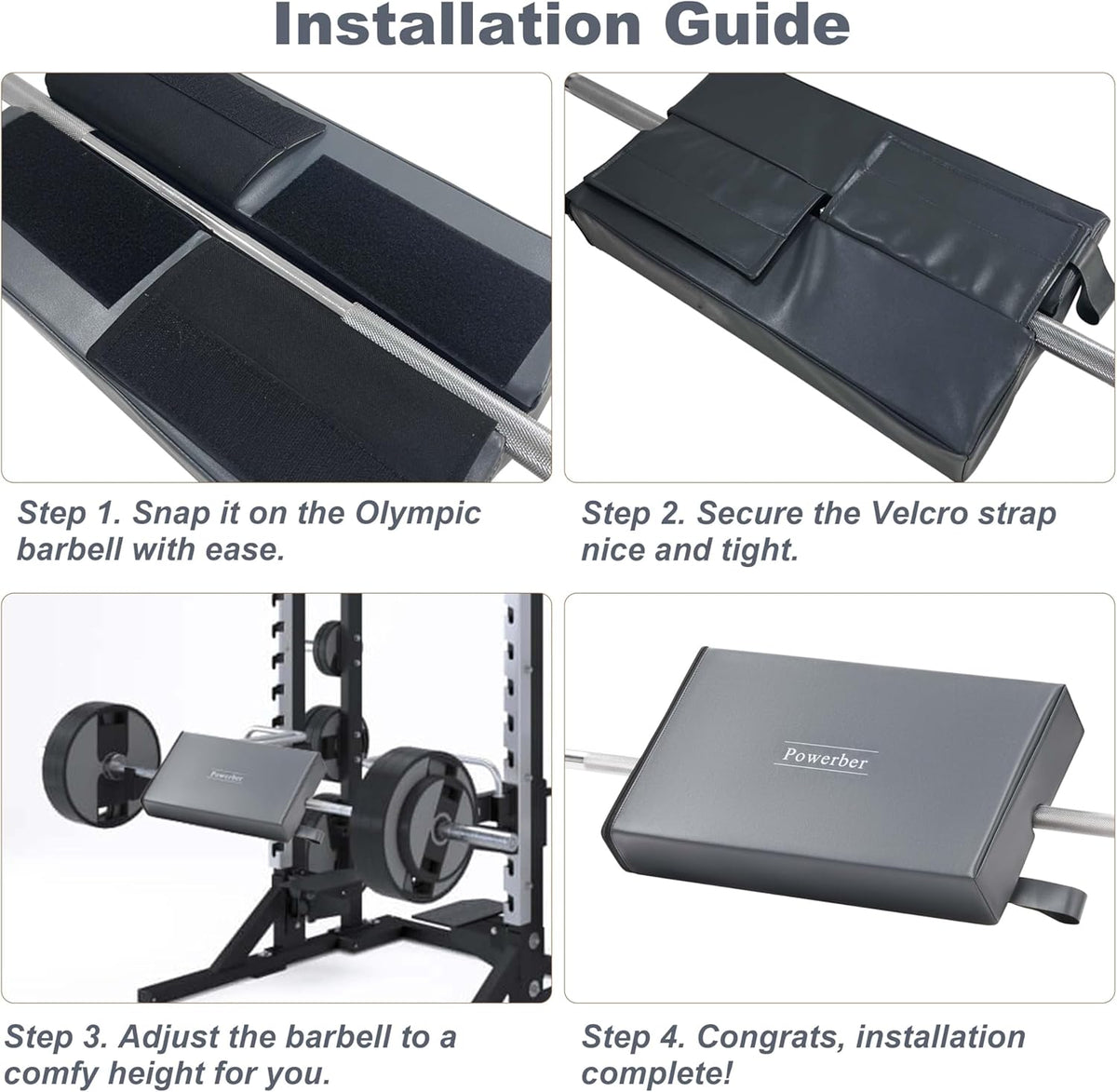 Installation Guide

Step 1. Snap it on the Olympic barbell with ease.

Step 2. Secure the Velcro strap nice and tight.

Powerber

Step 3. Adjust the barbell to a comfy height for you.

Powerber

Step 4. Congrats, installation complete!