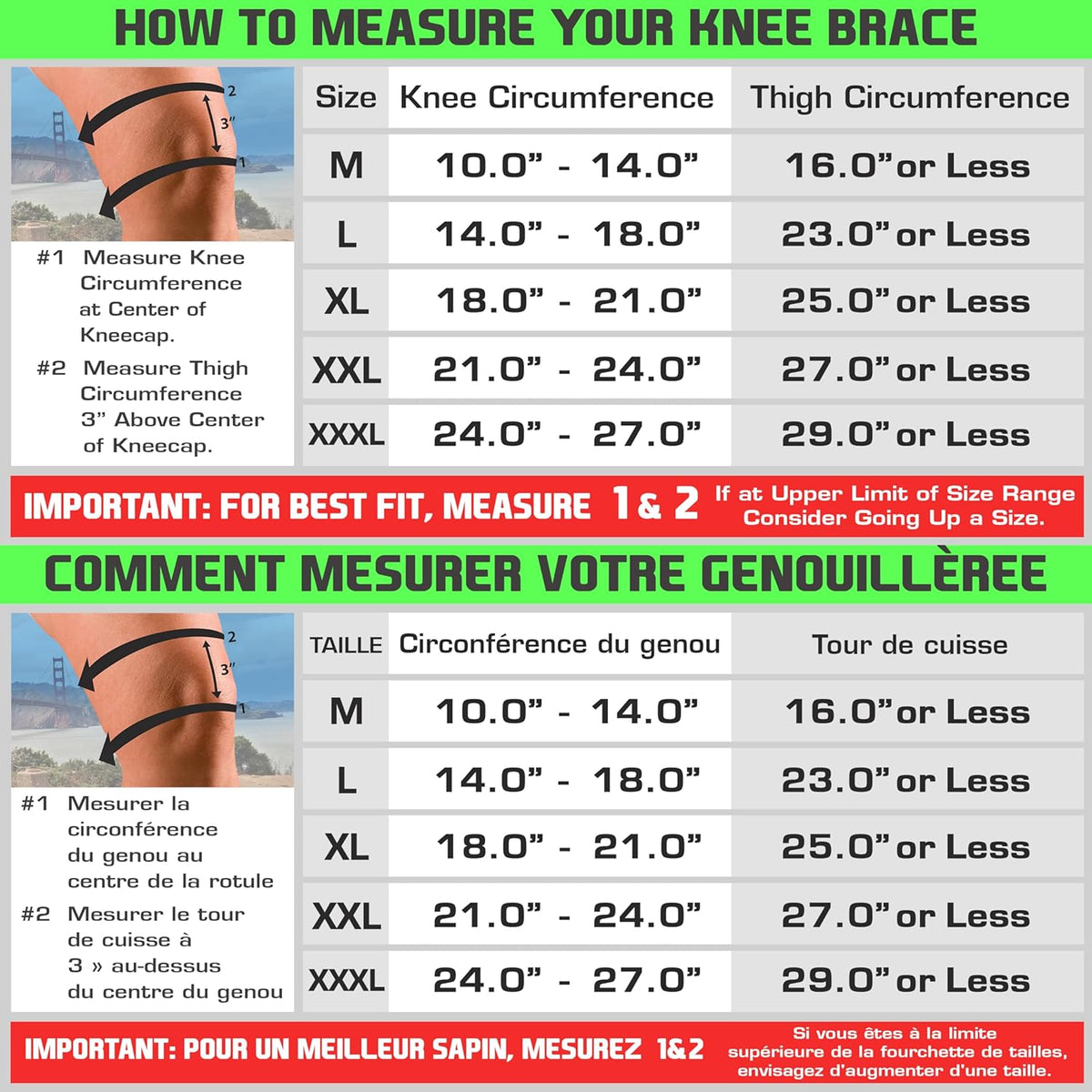 HOW TO MEASURE YOUR KNEE BRACE

2
3"
1

#1 Measure Knee Circumference at Center of Kneecap.

#2 Measure Thigh Circumference 3" Above Center of Kneecap.

| Size | Knee Circumference | Thigh Circumference |
|---|---|---|
| M | 10.0" - 14.0" | 16.0" or Less |
| L | 14.0" - 18.0" | 23.0" or Less |
| XL | 18.0" - 21.0" | 25.0" or Less |
| XXL | 21.0" - 24.0" | 27.0" or Less |
| XXXL | 24.0" - 27.0" | 29.0" or Less |

IMPORTANT: FOR BEST FIT, MEASURE 1 & 2 If at Upper Limit of Size Range Consider Going Up a Size.

COMMENT MESURER VOTRE GENOUILLÈREE

2
3"
1

#1 Mesurer la circonférence du genou au centre de la rotule

#2 Mesurer le tour de cuisse à 3 » au-dessus du centre du genou

| TAILLE | Circonférence du genou | Tour de cuisse |
|---|---|---|
| M | 10.0" - 14.0" | 16.0" or Less |
| L | 14.0" - 18.0" | 23.0" or Less |
| XL | 18.0" - 21.0" | 25.0" or Less |
| XXL | 21.0" - 24.0" | 27.0" or Less |
| XXXL | 24.0" - 27.0" | 29.0" or Less |

IMPORTANT: POUR UN MEILLEUR SAPIN, MESUREZ 1&2 Si vous êtes à la limite supérieure de la fourchette de tailles, envisagez d'augmenter d'une taille.