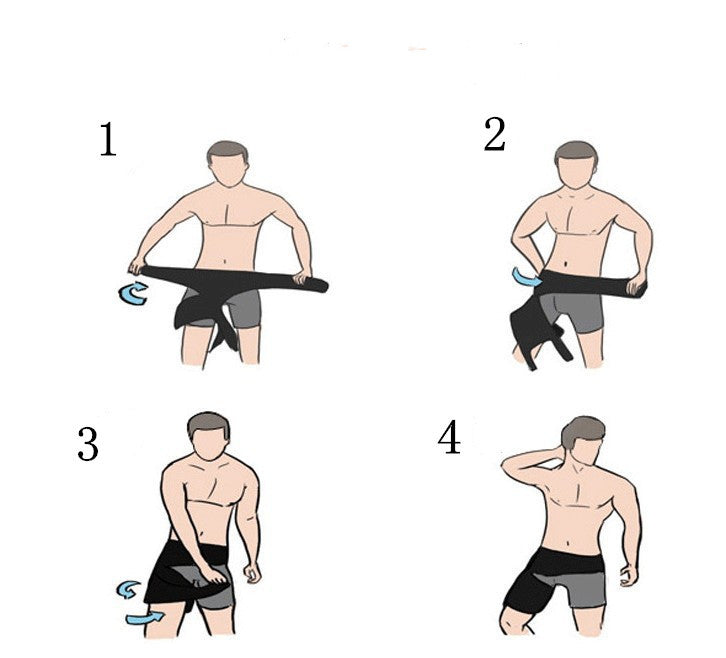 1

2

3

4