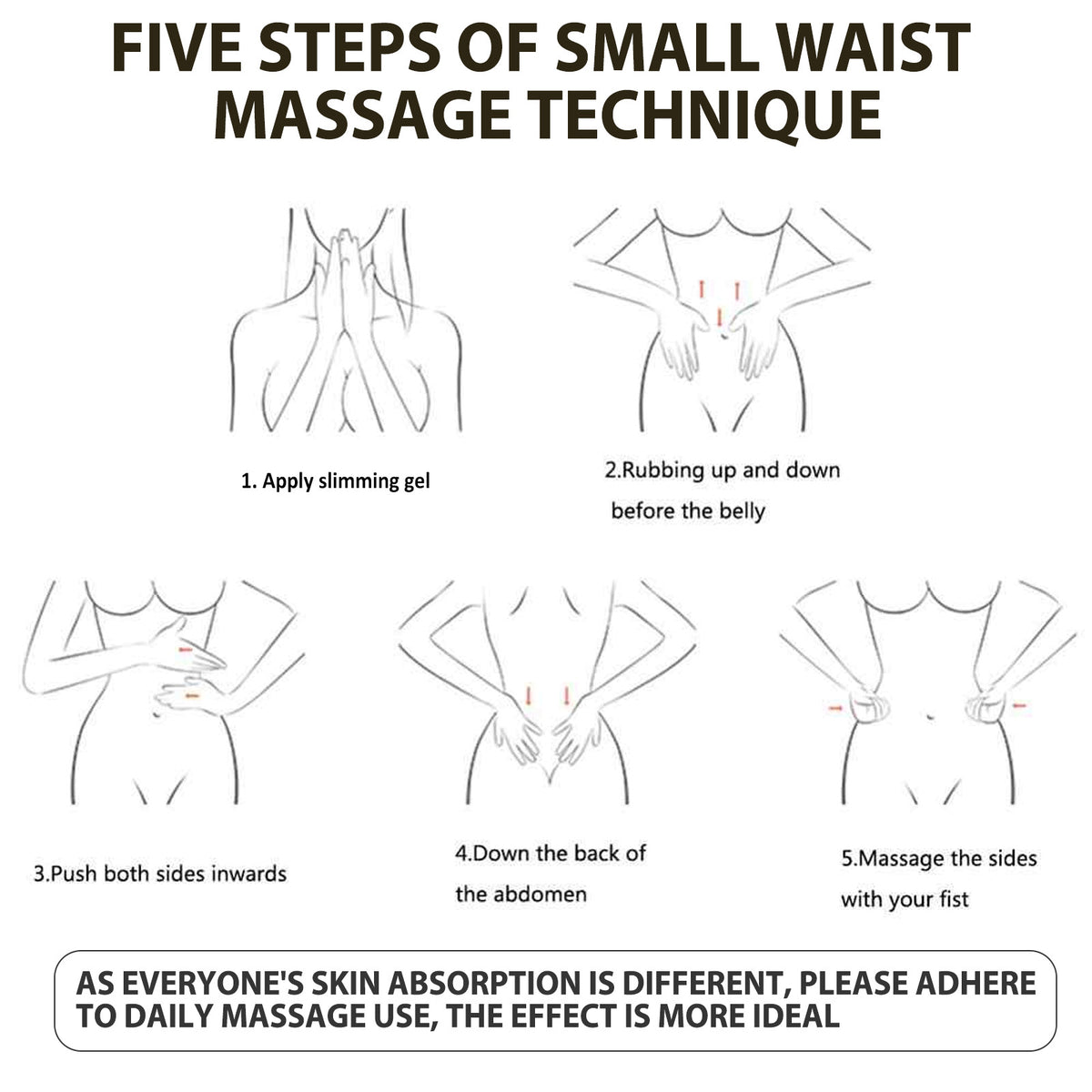 FIVE STEPS OF SMALL WAIST MASSAGE TECHNIQUE

1. Apply slimming gel

2.Rubbing up and down before the belly

3.Push both sides inwards

4.Down the back of the abdomen

5.Massage the sides with your fist

AS EVERYONE'S SKIN ABSORPTION IS DIFFERENT, PLEASE ADHERE TO DAILY MASSAGE USE, THE EFFECT IS MORE IDEAL