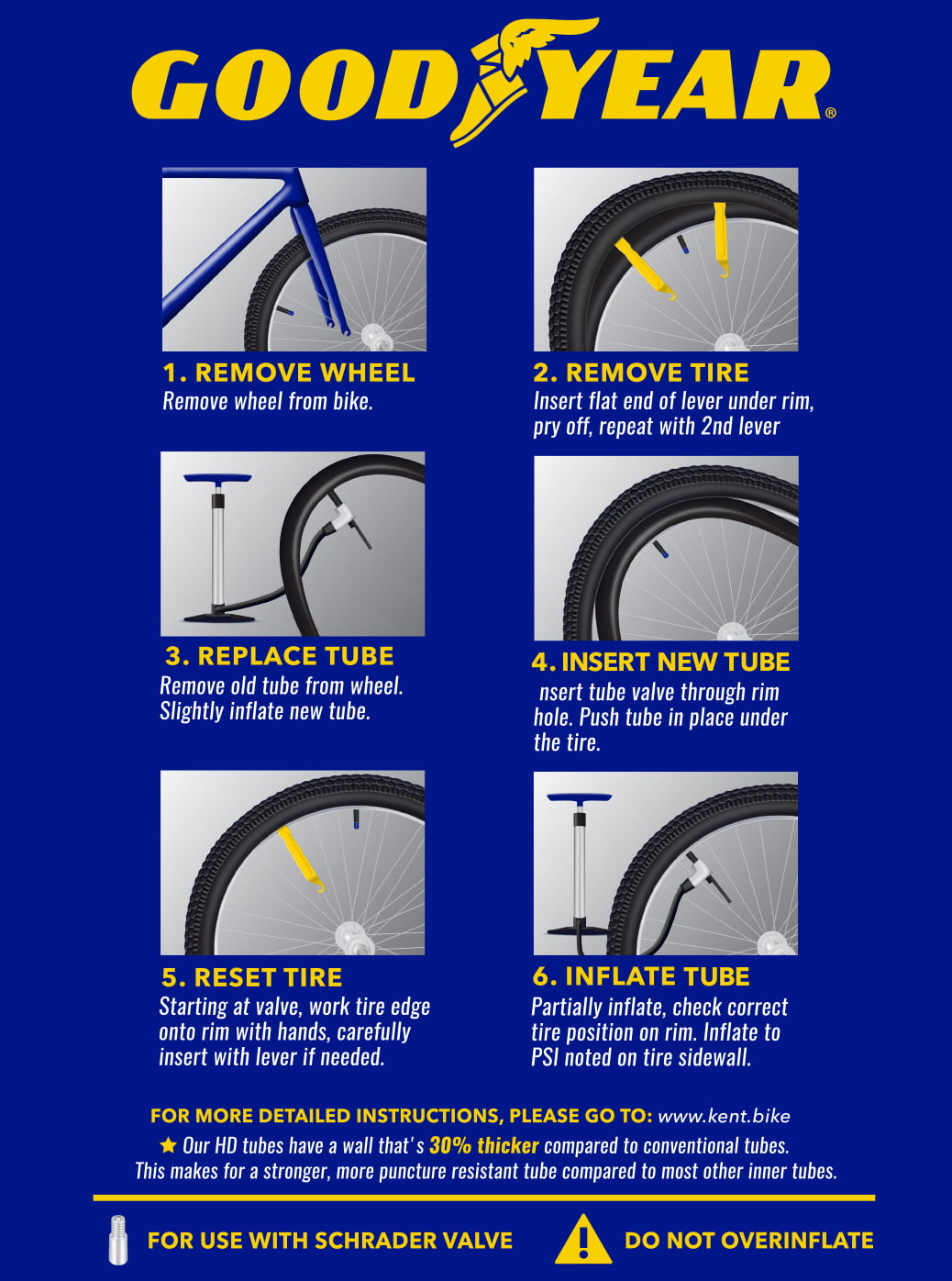 GOODYEAR®

1. REMOVE WHEEL
Remove wheel from bike.

2. REMOVE TIRE
Insert flat end of lever under rim, pry off, repeat with 2nd lever

3. REPLACE TUBE
Remove old tube from wheel. Slightly inflate new tube.

4. INSERT NEW TUBE
nsert tube valve through rim hole. Push tube in place under the tire.

5. RESET TIRE
Starting at valve, work tire edge onto rim with hands, carefully insert with lever if needed.

6. INFLATE TUBE
Partially inflate, check correct tire position on rim. Inflate to PSI noted on tire sidewall.

FOR MORE DETAILED INSTRUCTIONS, PLEASE GO TO: www.kent.bike
★ Our HD tubes have a wall that's 30% thicker compared to conventional tubes. This makes for a stronger, more puncture resistant tube compared to most other inner tubes.

FOR USE WITH SCHRADER VALVE

DO NOT OVERINFLATE