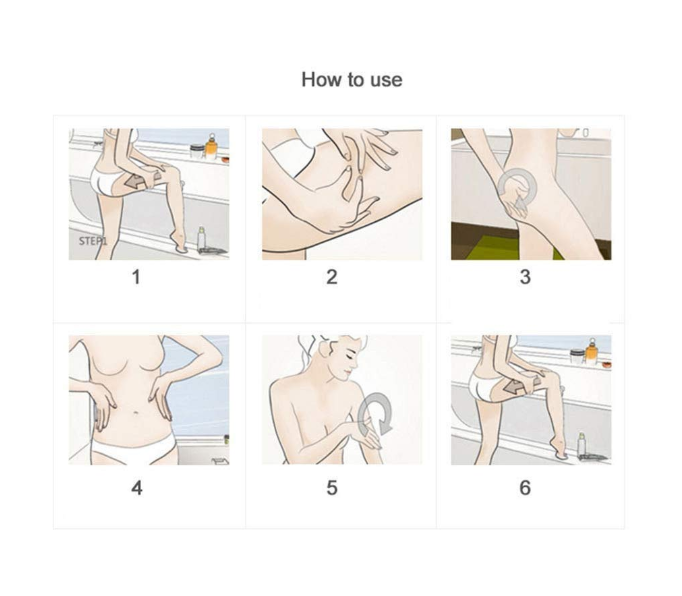 How to use

STEP1

1

2

3

4

5

6