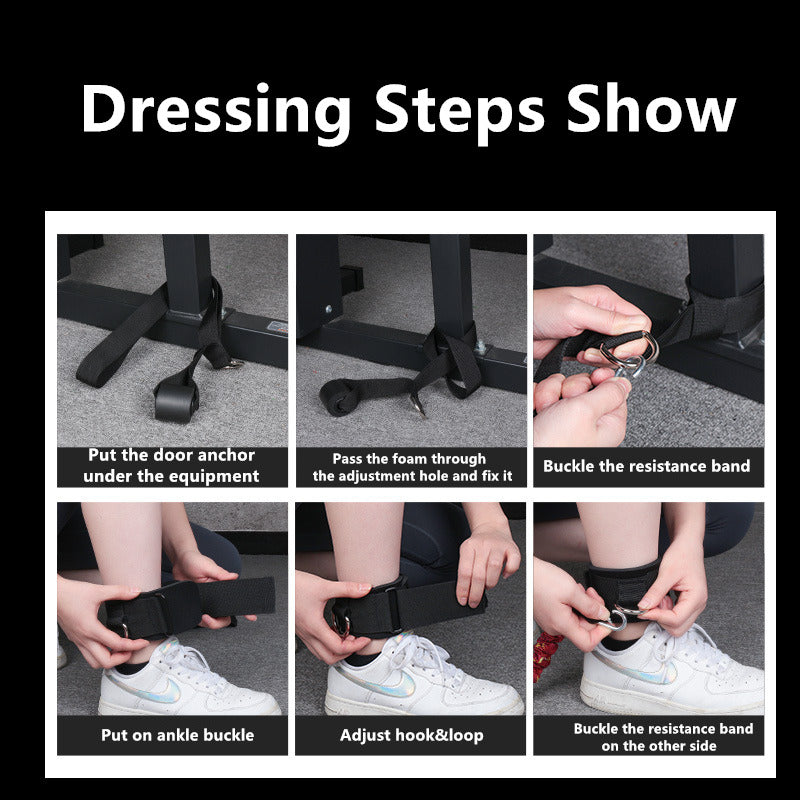 Dressing Steps Show

Put the door anchor under the equipment

Pass the foam through the adjustment hole and fix it

Buckle the resistance band

Put on ankle buckle

Adjust hook&loop

Buckle the resistance band on the other side