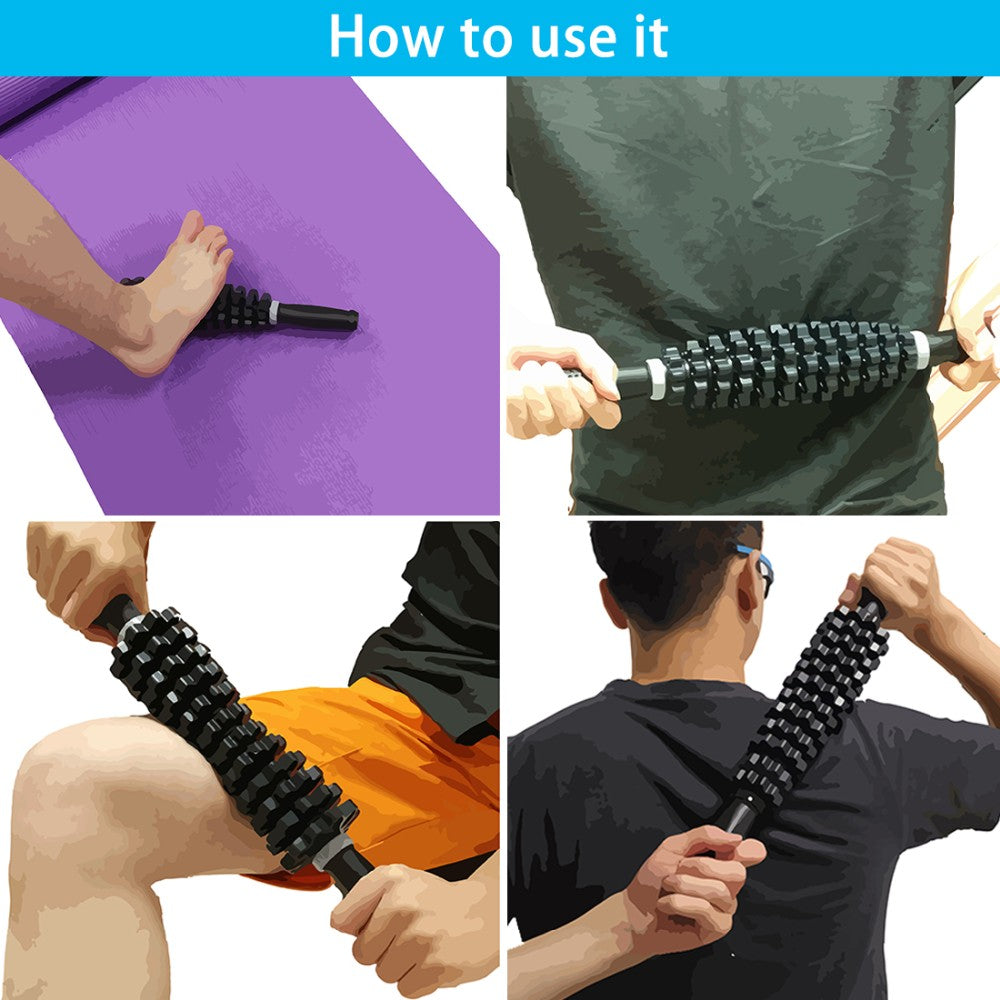 How to use it