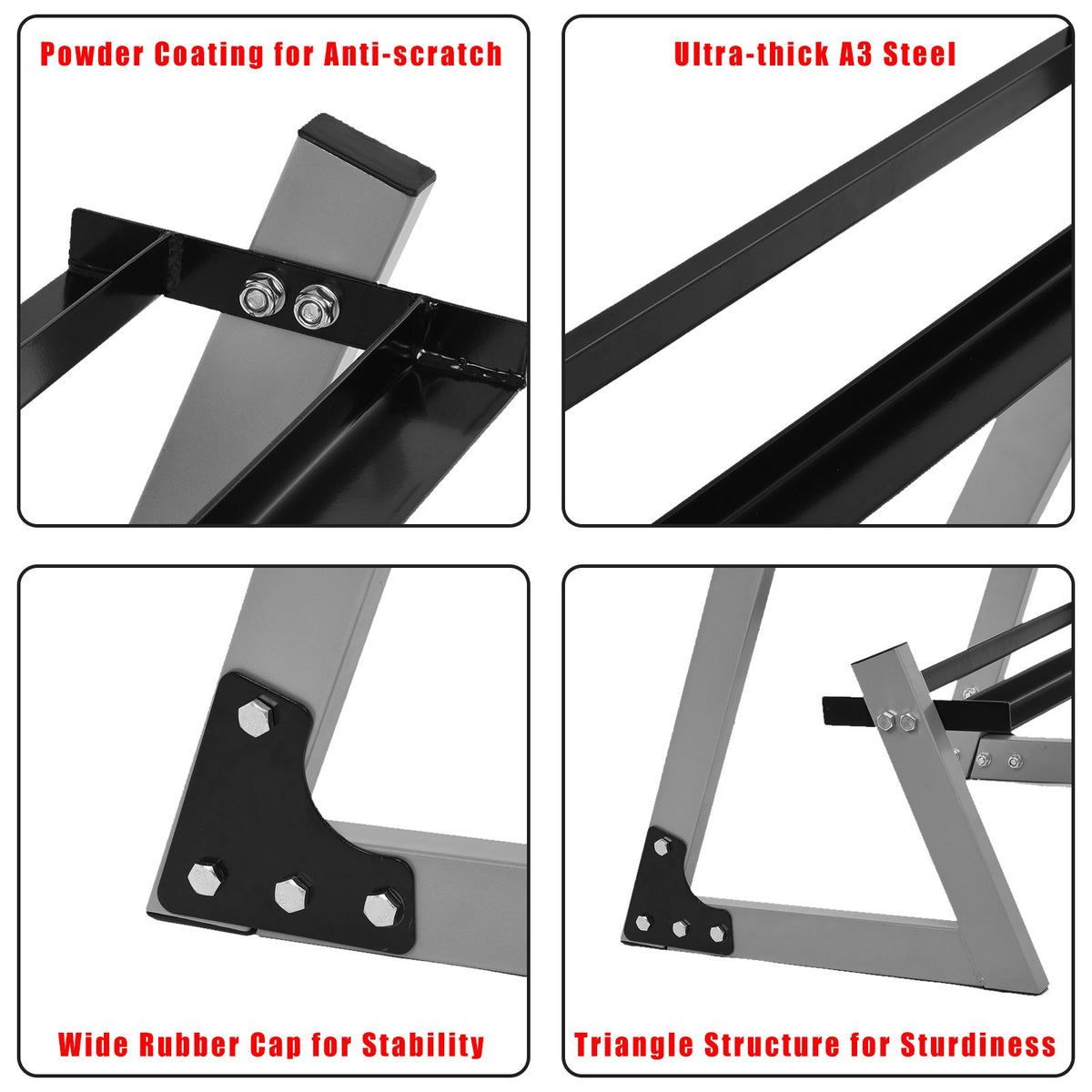 Powder Coating for Anti-scratch

Ultra-thick A3 Steel

Wide Rubber Cap for Stability

Triangle Structure for Sturdiness