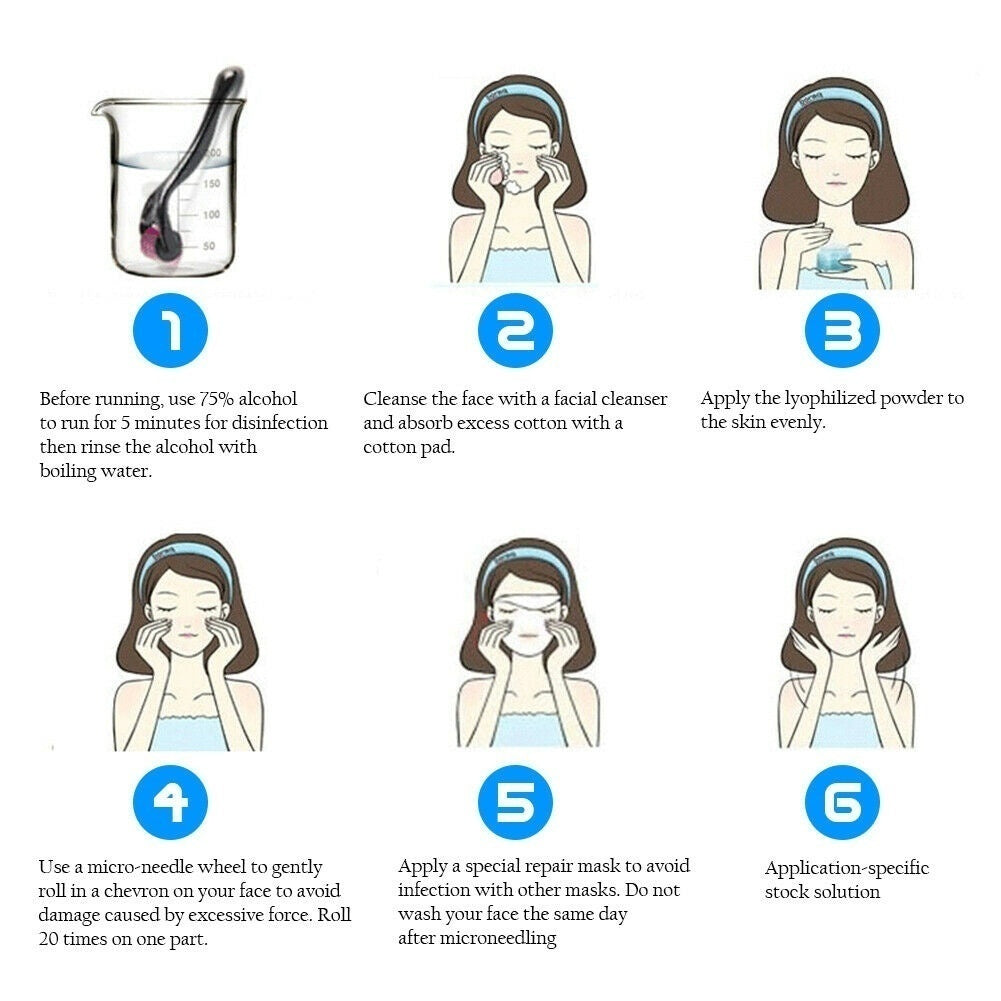 200
150
100
50

1

Before running, use 75% alcohol to run for 5 minutes for disinfection then rinse the alcohol with boiling water.

2

Cleanse the face with a facial cleanser and absorb excess cotton with a cotton pad.

3

Apply the lyophilized powder to the skin evenly.

4

Use a micro-needle wheel to gently roll in a chevron on your face to avoid damage caused by excessive force. Roll 20 times on one part.

5

Apply a special repair mask to avoid infection with other masks. Do not wash your face the same day after microneedling

6

Application-specific stock solution