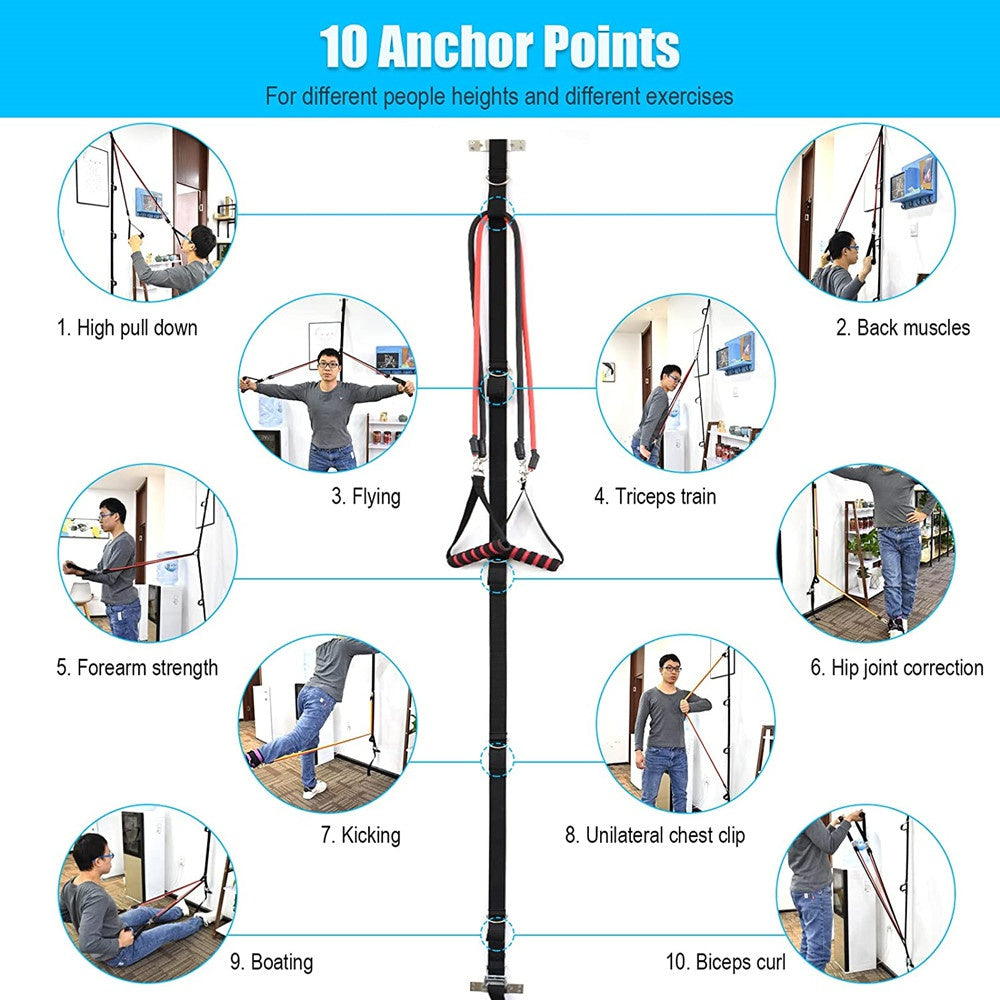 10 Anchor Points
For different people heights and different exercises

1. High pull down

2. Back muscles

3. Flying

4. Triceps train

5. Forearm strength

6. Hip joint correction

7. Kicking

8. Unilateral chest clip

9. Boating

10. Biceps curl