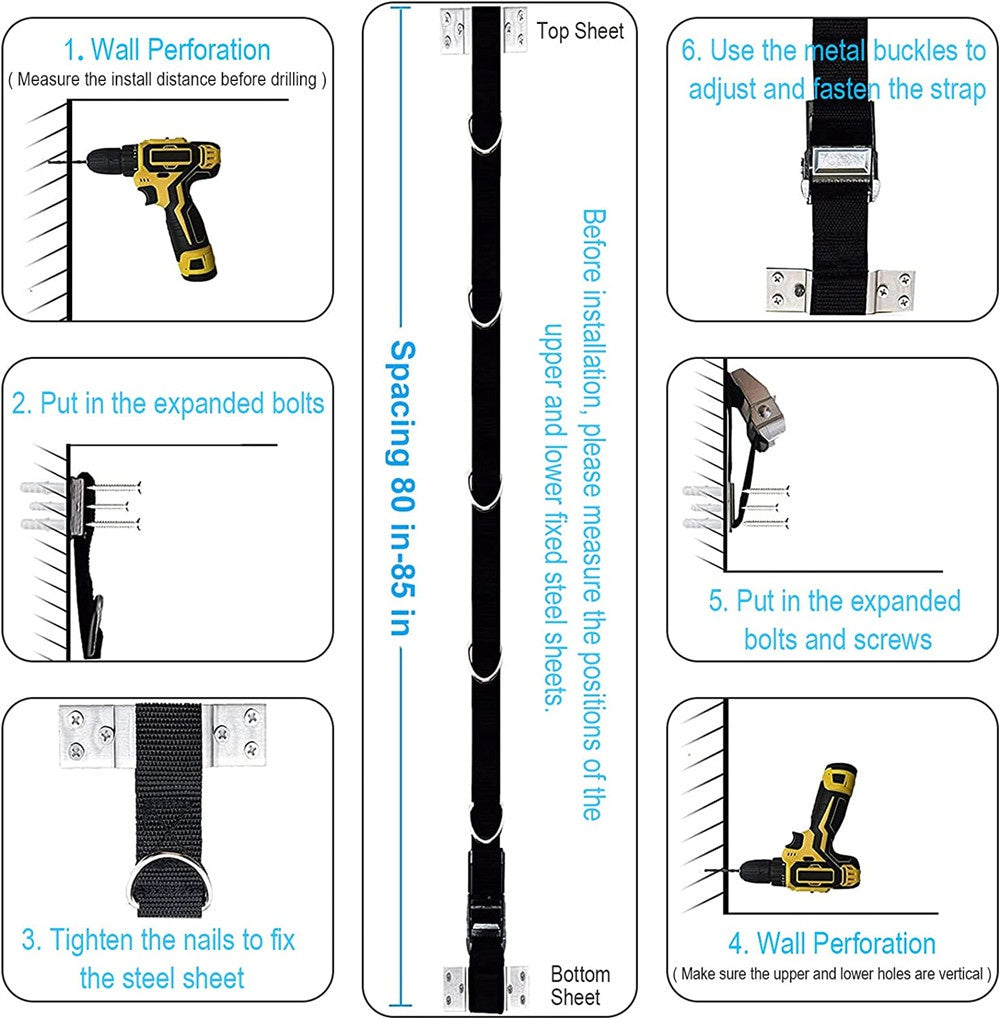 1. Wall Perforation
( Measure the install distance before drilling )

2. Put in the expanded bolts

3. Tighten the nails to fix the steel sheet

Top Sheet

Spacing 80 in-85 in

Before installation, please measure the positions of the upper and lower fixed steel sheets.

Bottom Sheet

6. Use the metal buckles to adjust and fasten the strap

5. Put in the expanded bolts and screws

4. Wall Perforation
( Make sure the upper and lower holes are vertical )