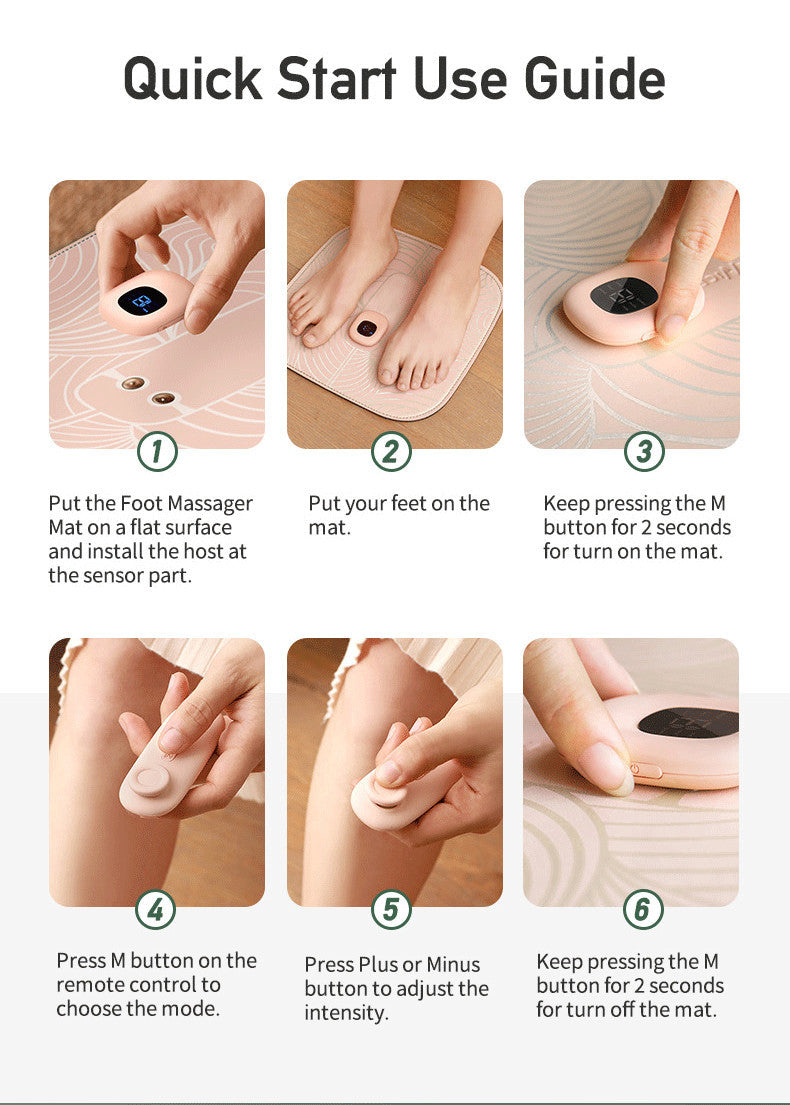 Quick Start Use Guide

1

Put the Foot Massager Mat on a flat surface and install the host at the sensor part.

2

Put your feet on the mat.

3

Keep pressing the M button for 2 seconds for turn on the mat.

4

Press M button on the remote control to choose the mode.

5

Press Plus or Minus button to adjust the intensity.

6

Keep pressing the M button for 2 seconds for turn off the mat.