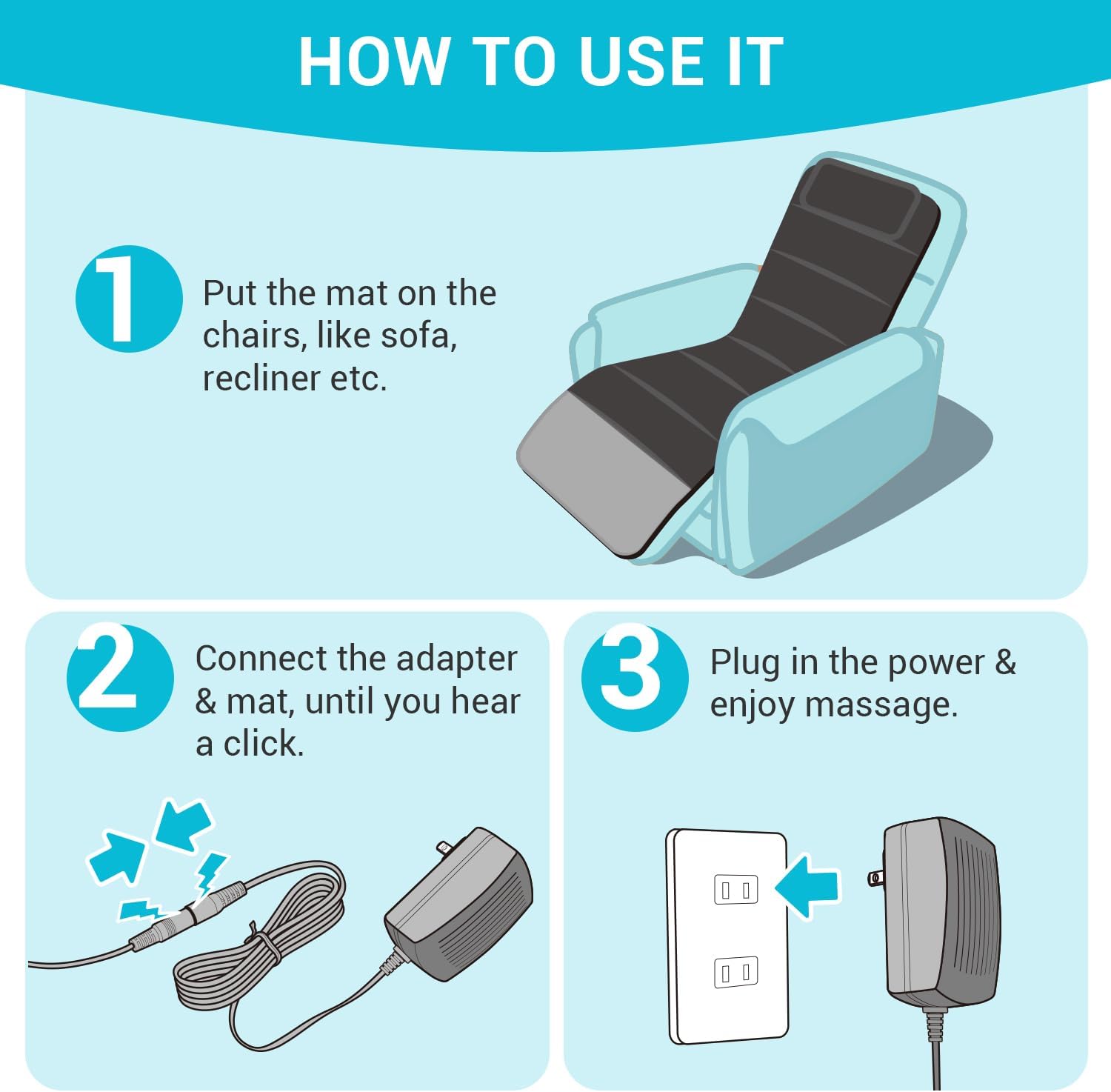 HOW TO USE IT

1 Put the mat on the chairs, like sofa, recliner etc.

2 Connect the adapter & mat, until you hear a click.

3 Plug in the power & enjoy massage.