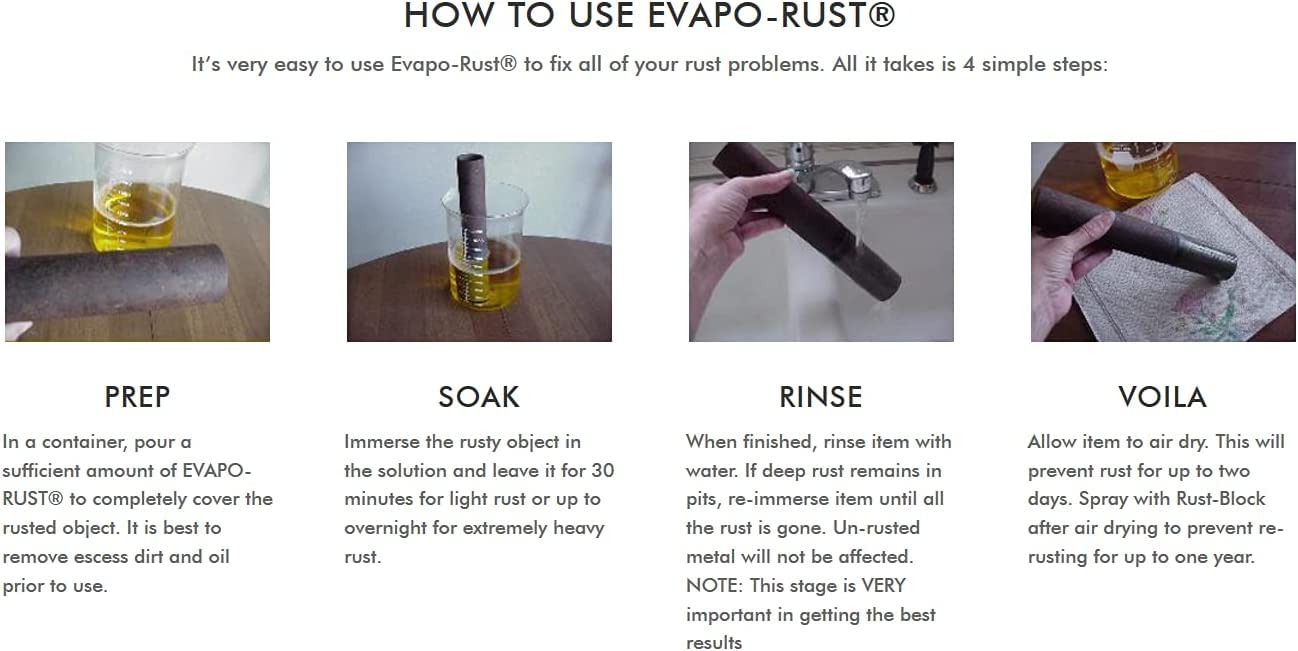 HOW TO USE EVAPO-RUST®

It's very easy to use Evapo-Rust® to fix all of your rust problems. All it takes is 4 simple steps:

PREP

In a container, pour a sufficient amount of EVAPO-RUST® to completely cover the rusted object. It is best to remove escess dirt and oil prior to use.

SOAK

Immerse the rusty object in the solution and leave it for 30 minutes for light rust or up to overnight for extremely heavy rust.

RINSE

When finished, rinse item with water. If deep rust remains in pits, re-immerse item until all the rust is gone. Un-rusted metal will not be affected. NOTE: This stage is VERY important in getting the best results

VOILA

Allow item to air dry. This will prevent rust for up to two days. Spray with Rust-Block after air drying to prevent re-rusting for up to one year.