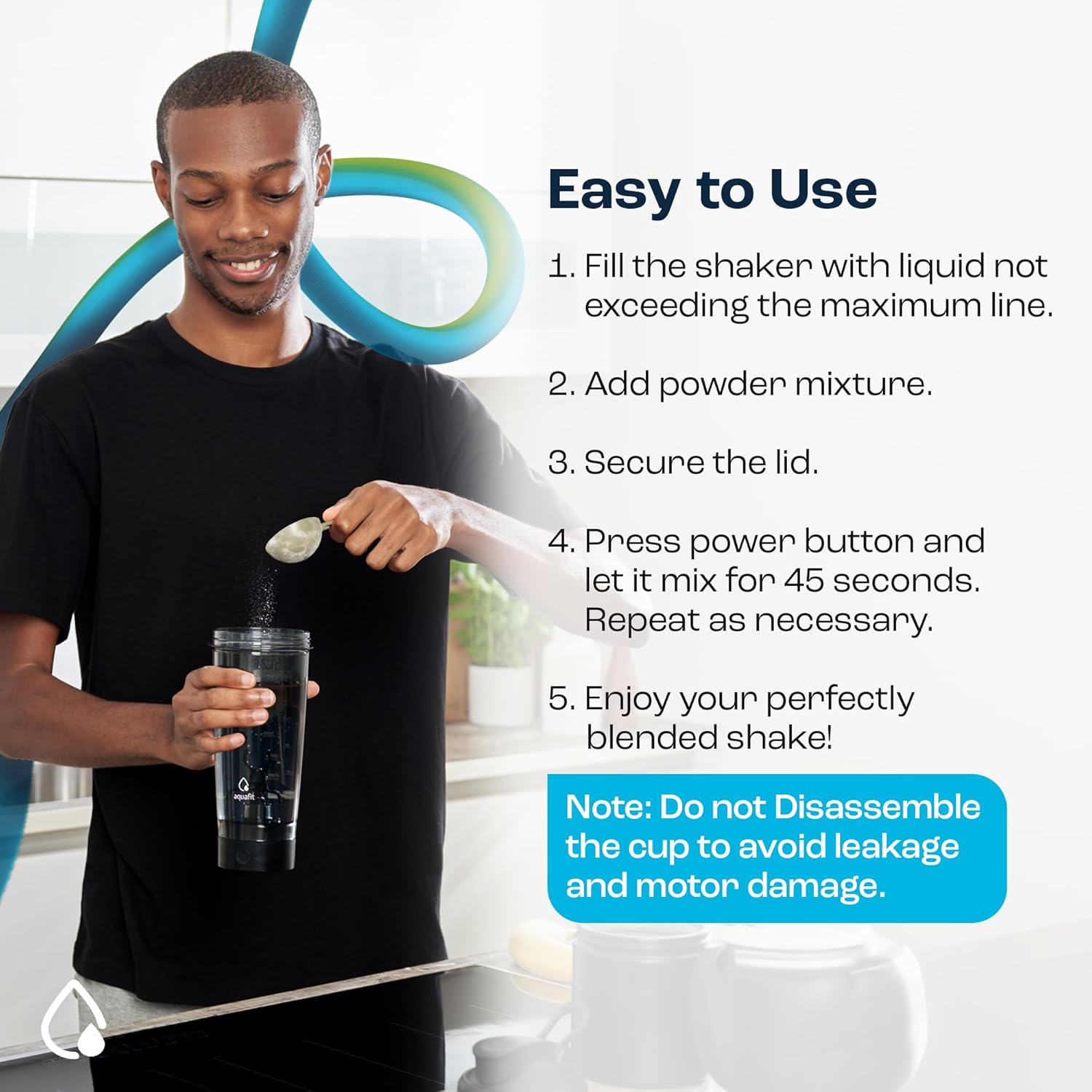 Easy to Use

1. Fill the shaker with liquid not exceeding the maximum line.

2. Add powder mixture.

3. Secure the lid.

4. Press power button and let it mix for 45 seconds. Repeat as necessary.

5. Enjoy your perfectly blended shake!

Note: Do not Disassemble the cup to avoid leakage and motor damage.

aquafit