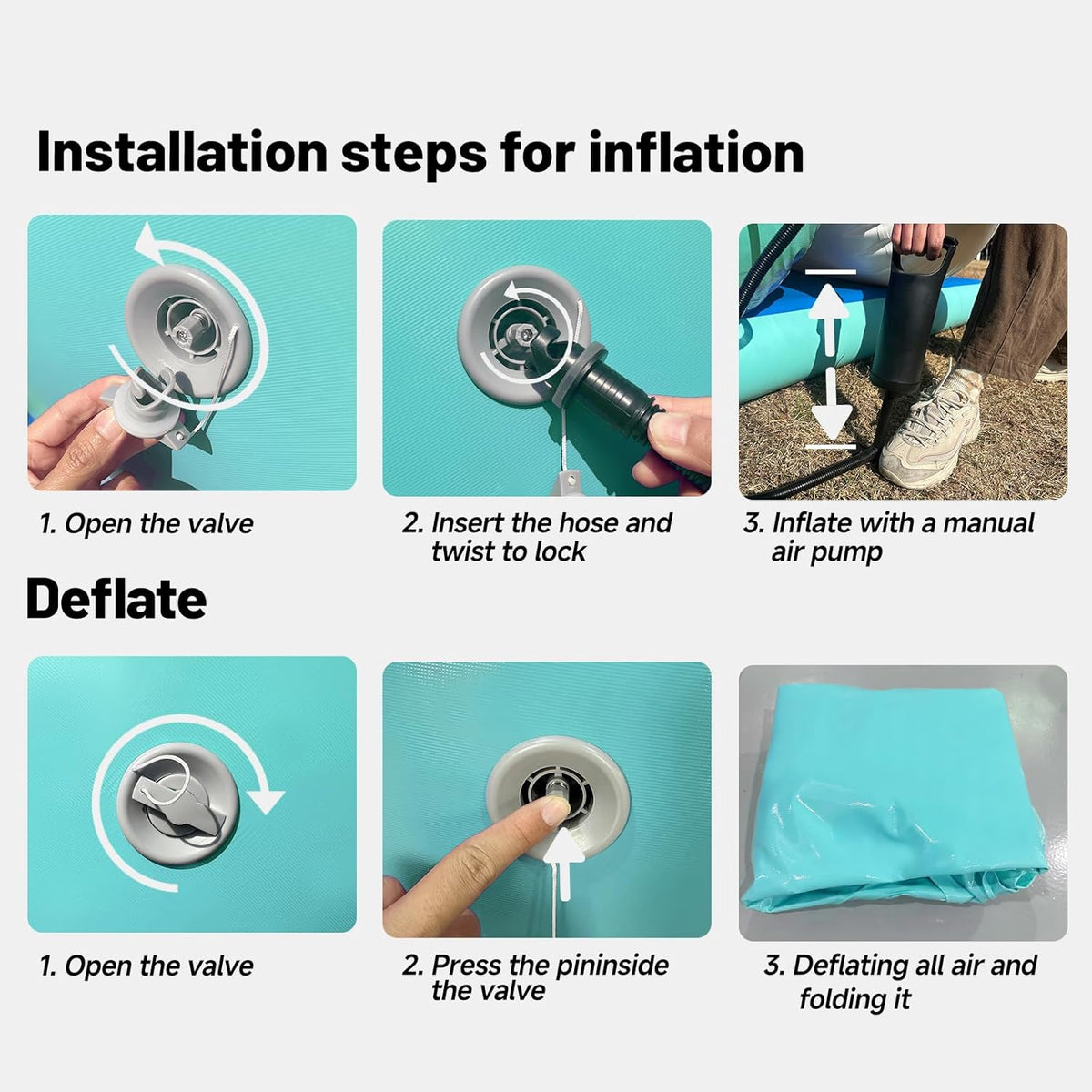 Installation steps for inflation

1. Open the valve

2. Insert the hose and twist to lock

3. Inflate with a manual air pump

Deflate

1. Open the valve

2. Press the pininside the valve

3. Deflating all air and folding it