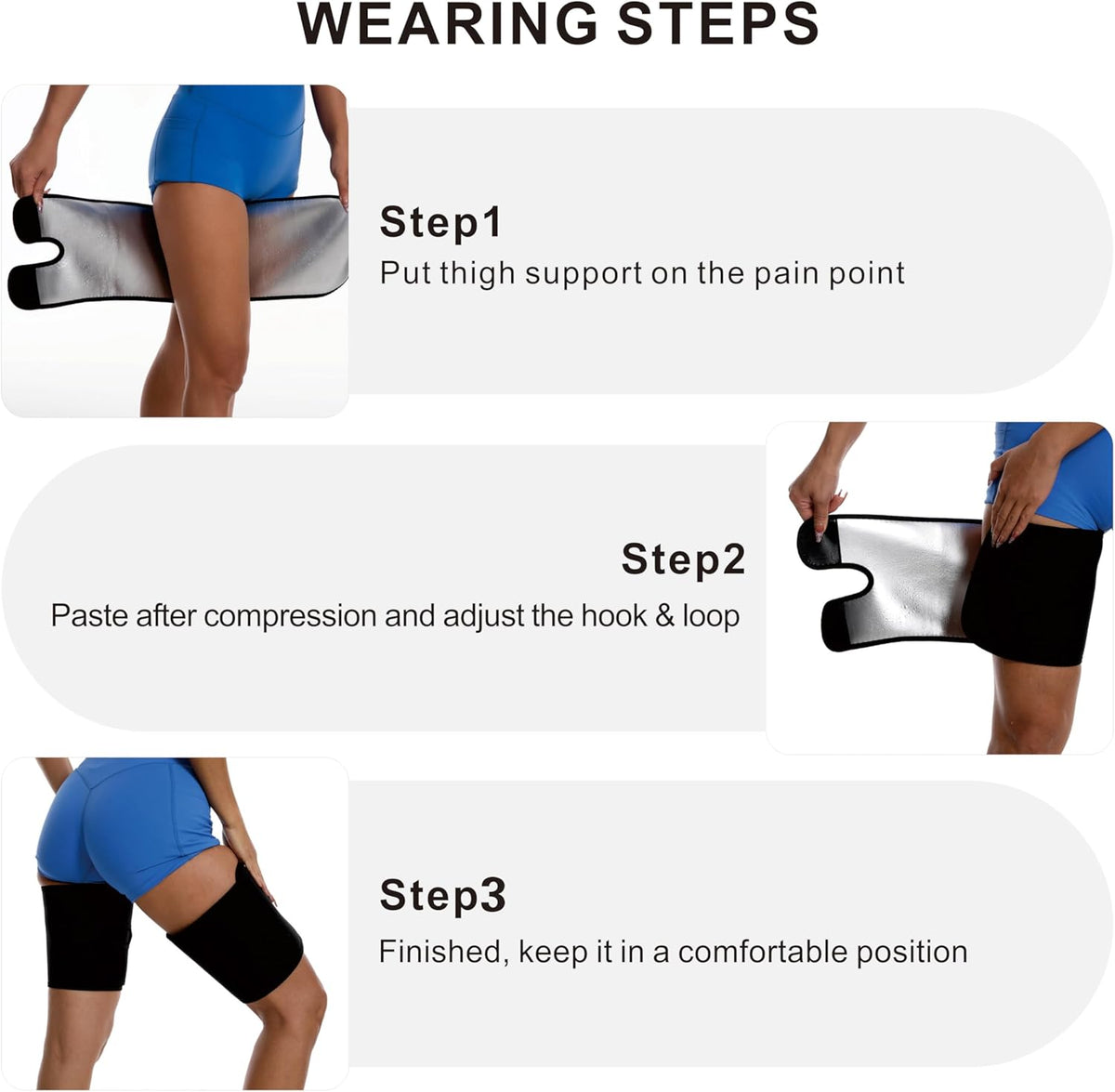 WEARING STEPS

Step1
Put thigh support on the pain point

Step2
Paste after compression and adjust the hook & loop

Step3
Finished, keep it in a comfortable position